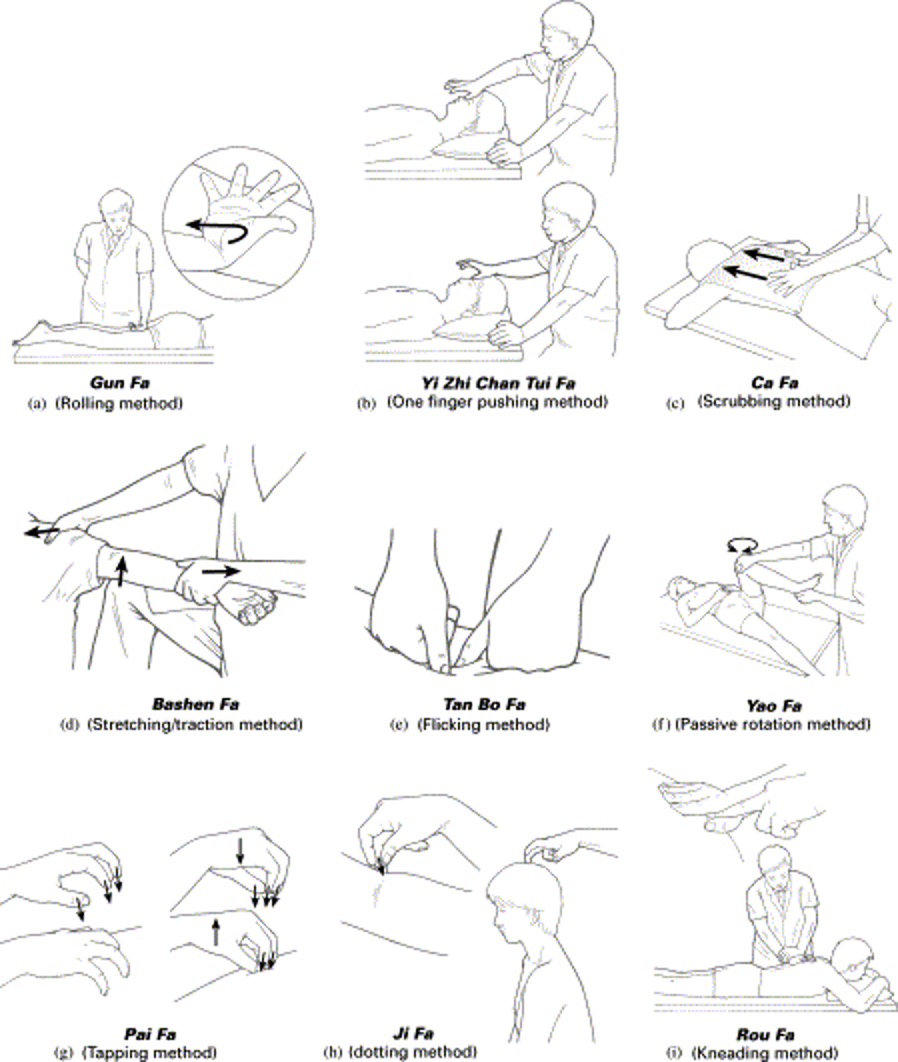 Gun Fa
(a) (Rolling method)

Yi Zhi Chan Tui Fa
(b) (One finger pushing method)

Ca Fa
(c) (Scrubbing method)

Bashen Fa
(d) (Stretching/traction method)

Tan Bo Fa
(e) (Flicking method)

Yao Fa
(f) (Passive rotation method)

Pai Fa
(g) (Tapping method)

Ji Fa
(h) (dotting method)

Rou Fa
(i) (Kneading method)